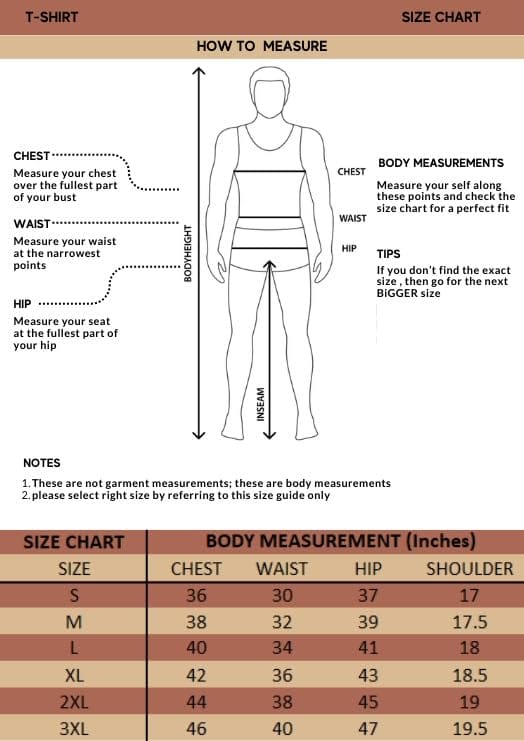 T-SHIRT

SIZE CHART

HOW TO MEASURE

CHEST
Measure your chest over the fullest part of your bust

WAIST
Measure your waist at the narrowest points

HIP
Measure your seat at the fullest part of your hip

BODYHEIGHT

INSEAM

CHEST

WAIST

HIP

BODY MEASUREMENTS
Measure your self along these points and check the size chart for a perfect fit

TIPS
If you don't find the exact size , then go for the next BiGGER size

NOTES
1. These are not garment measurements; these are body measurements
2. please select right size by referring to this size guide only

| SIZE CHART | BODY MEASUREMENT (Inches) | | | |
|---|---|---|---|---|
| SIZE | CHEST | WAIST | HIP | SHOULDER |
| S | 36 | 30 | 37 | 17 |
| M | 38 | 32 | 39 | 17.5 |
| L | 40 | 34 | 41 | 18 |
| XL | 42 | 36 | 43 | 18.5 |
| 2XL | 44 | 38 | 45 | 19 |
| 3XL | 46 | 40 | 47 | 19.5 |