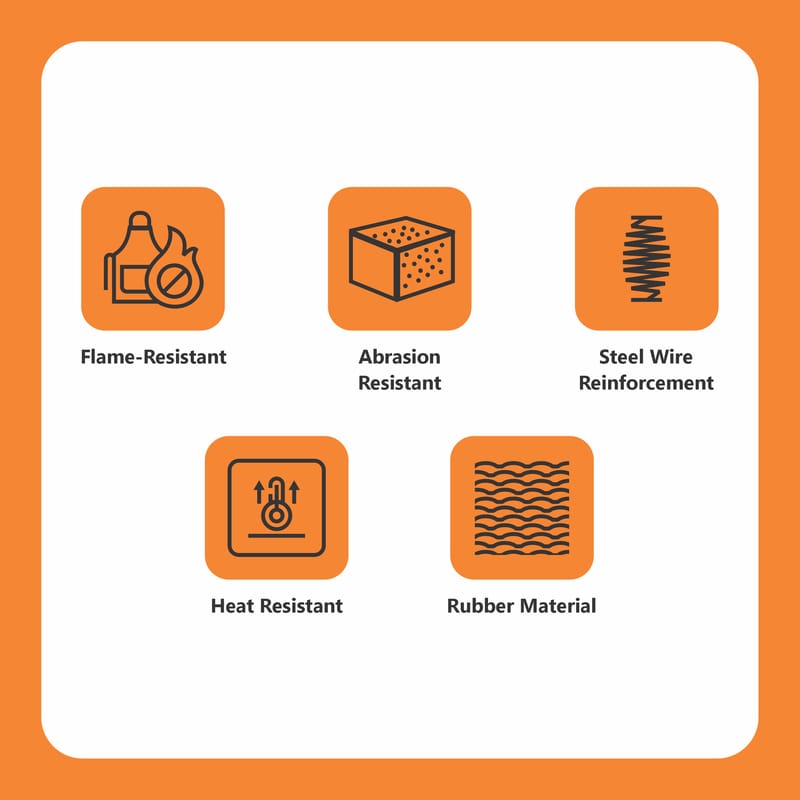 Flame-Resistant

Abrasion Resistant

Steel Wire Reinforcement

Heat Resistant

Rubber Material