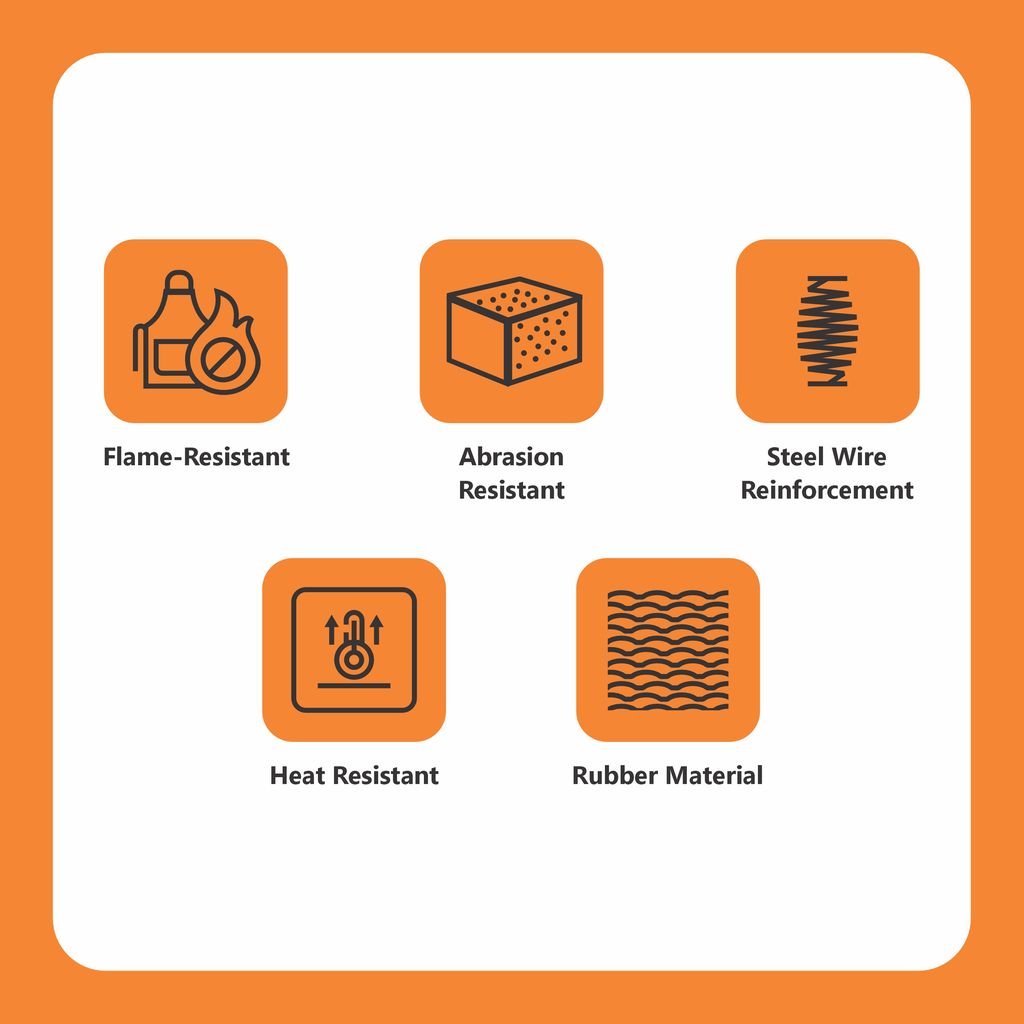 Flame-Resistant

Abrasion Resistant

Steel Wire Reinforcement

Heat Resistant

Rubber Material