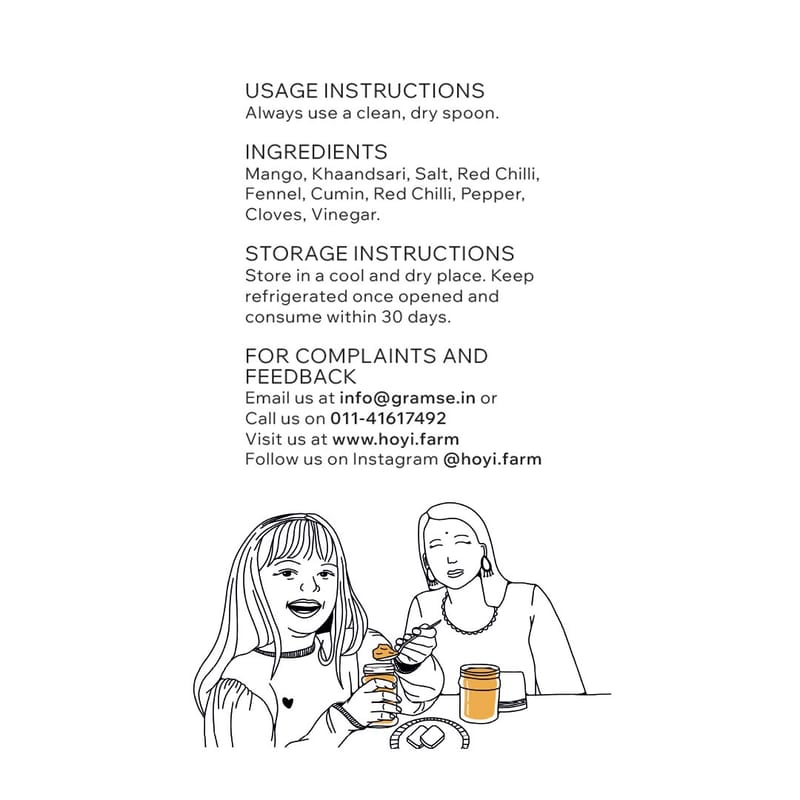 USAGE INSTRUCTIONS
Always use a clean, dry spoon.

INGREDIENTS
Mango, Khaandsari, Salt, Red Chilli, Fennel, Cumin, Red Chilli, Pepper, Cloves, Vinegar.

STORAGE INSTRUCTIONS
Store in a cool and dry place. Keep refrigerated once opened and consume within 30 days.

FOR COMPLAINTS AND FEEDBACK
Email us at info@gramse.in or
Call us on 011-41617492
Visit us at www.hoyi.farm
Follow us on Instagram @hoyi.farm