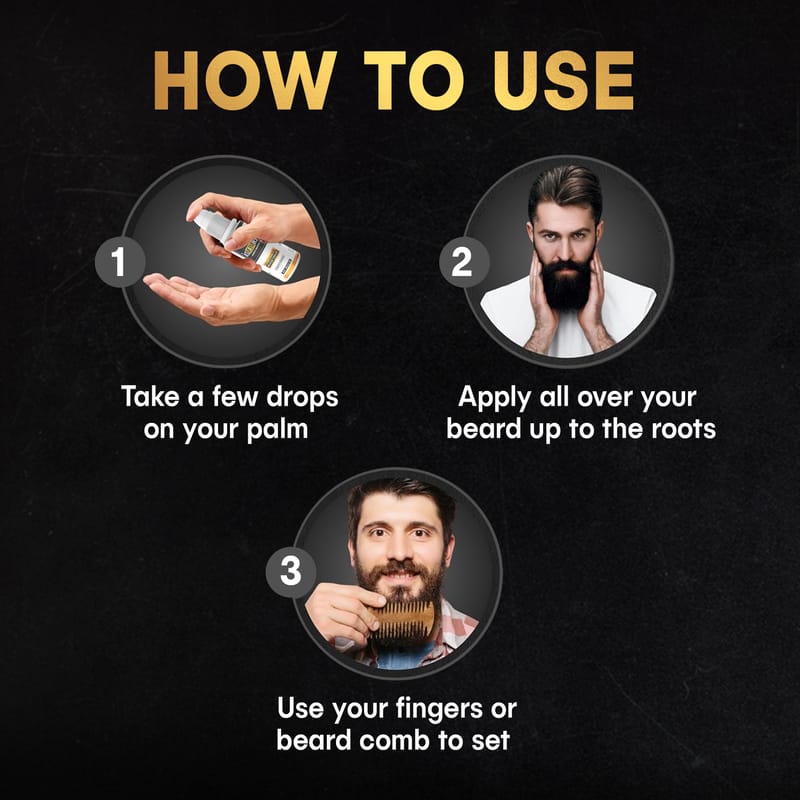 HOW TO USE

1

Take a few drops on your palm

2

Apply all over your beard up to the roots

3

Use your fingers or beard comb to set