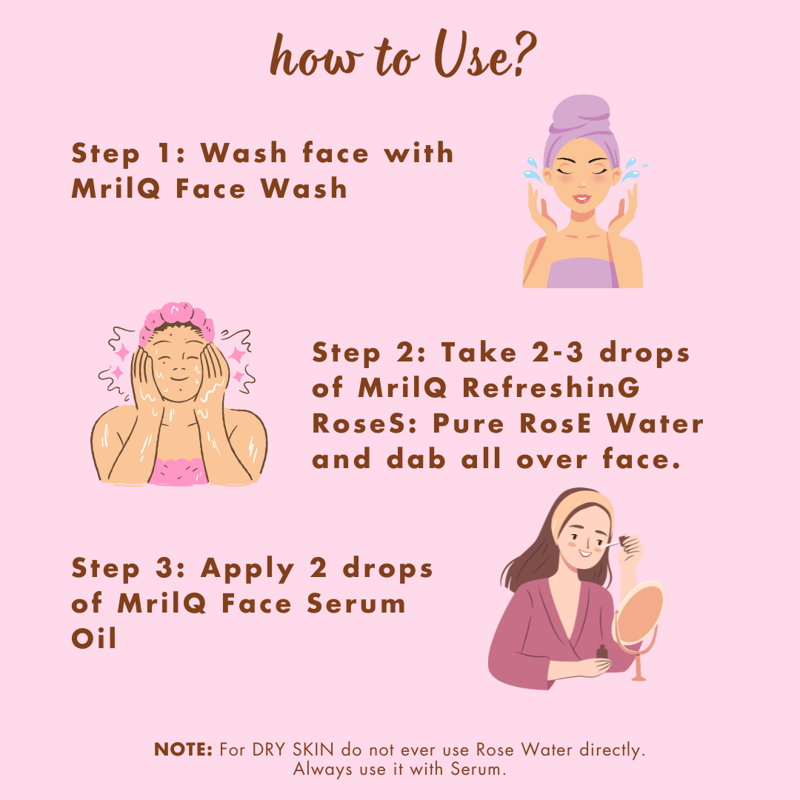 how to Use?

Step 1: Wash face with MrilQ Face Wash

Step 2: Take 2-3 drops of MrilQ RefreshinG RoseS: Pure RosE Water and dab all over face.

Step 3: Apply 2 drops of MrilQ Face Serum Oil

NOTE: For DRY SKIN do not ever use Rose Water directly. Always use it with Serum.