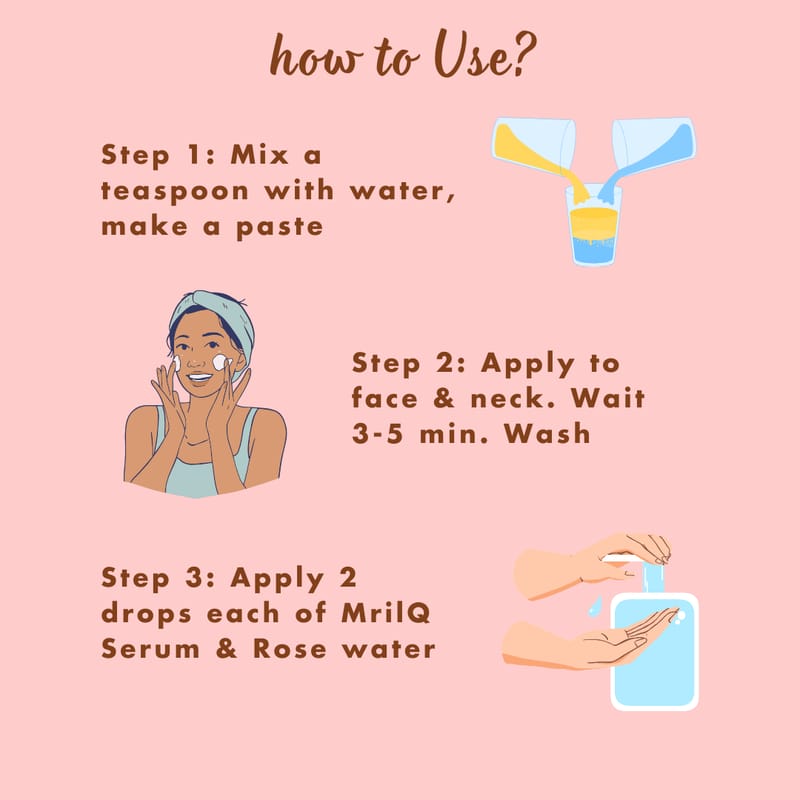 how to Use?

Step 1: Mix a teaspoon with water, make a paste

Step 2: Apply to face & neck. Wait 3-5 min. Wash

Step 3: Apply 2 drops each of MrilQ Serum & Rose water