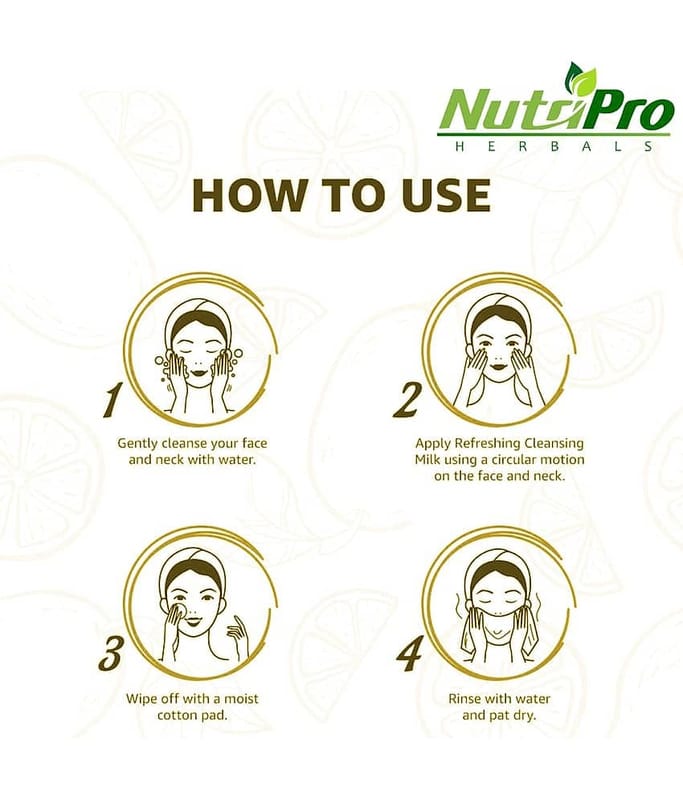 NutriPro
HERBALS

HOW TO USE

1
Gently cleanse your face and neck with water.

2
Apply Refreshing Cleansing Milk using a circular motion on the face and neck.

3
Wipe off with a moist cotton pad.

4
Rinse with water and pat dry.