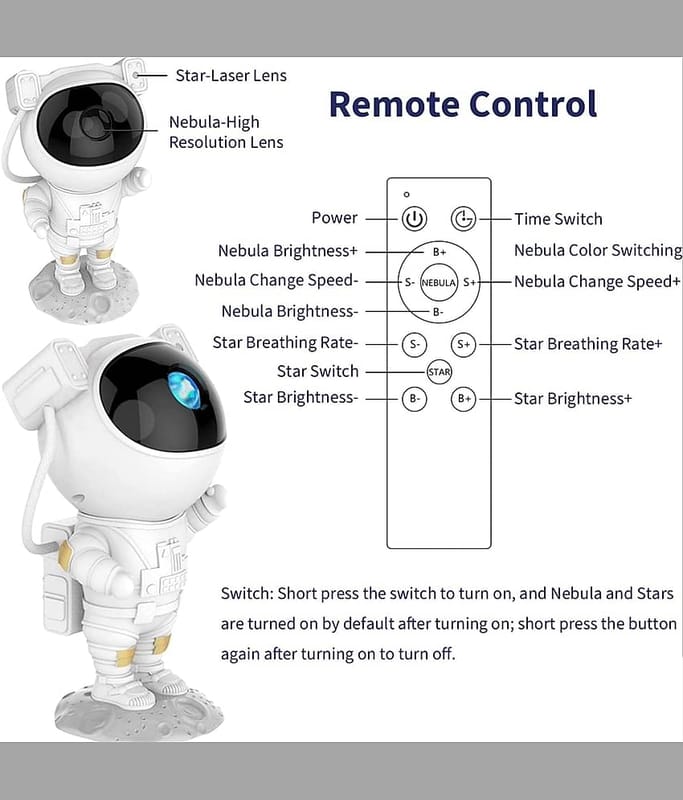 Star-Laser Lens

Nebula-High Resolution Lens

Remote Control

Power

Time Switch

Nebula Brightness+

B+

Nebula Color Switching

Nebula Change Speed-

S-

NEBULA

S+

Nebula Change Speed+

Nebula Brightness-

B-

Star Breathing Rate-

S-

S+

Star Breathing Rate+

Star Switch

STAR

Star Brightness-

B-

B+

Star Brightness+

Switch: Short press the switch to turn on, and Nebula and Stars are turned on by default after turning on; short press the button again after turning on to turn off.