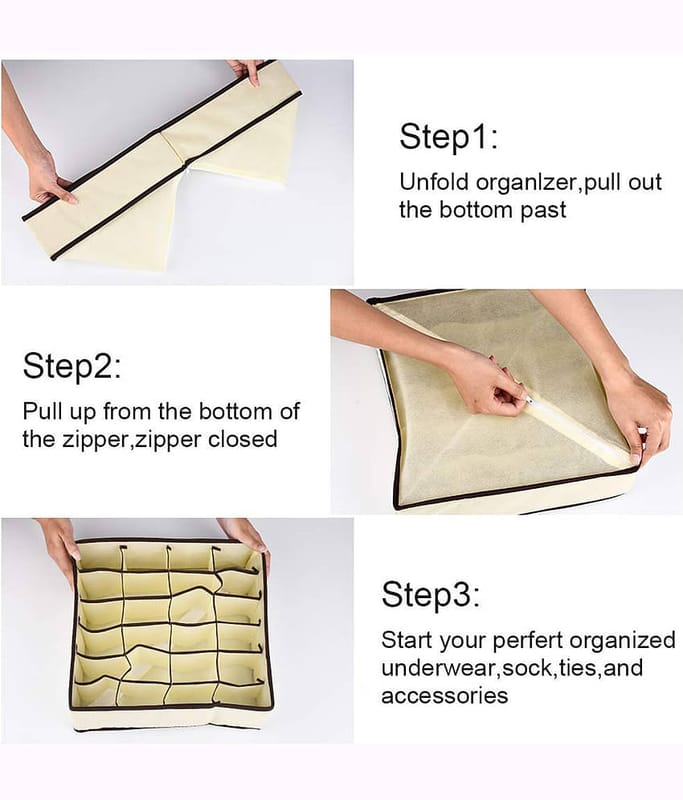 Step1:

Unfold organlzer,pull out the bottom past

Step2:

Pull up from the bottom of the zipper,zipper closed

Step3:

Start your perfert organized underwear,sock,ties,and accessories