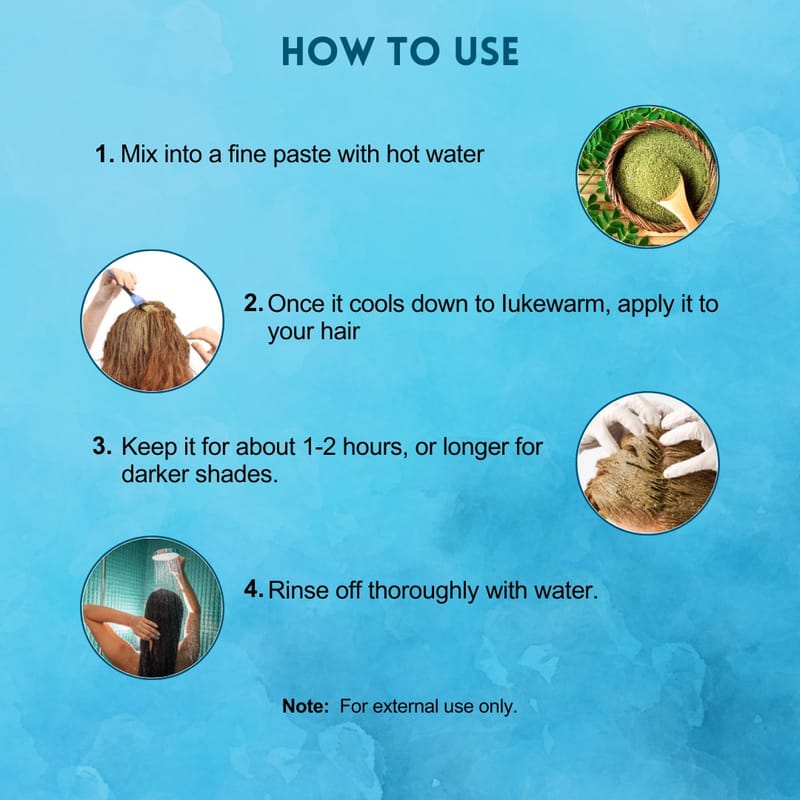 HOW TO USE

1. Mix into a fine paste with hot water

2. Once it cools down to lukewarm, apply it to your hair

3. Keep it for about 1-2 hours, or longer for darker shades.

4. Rinse off thoroughly with water.

Note: For external use only.