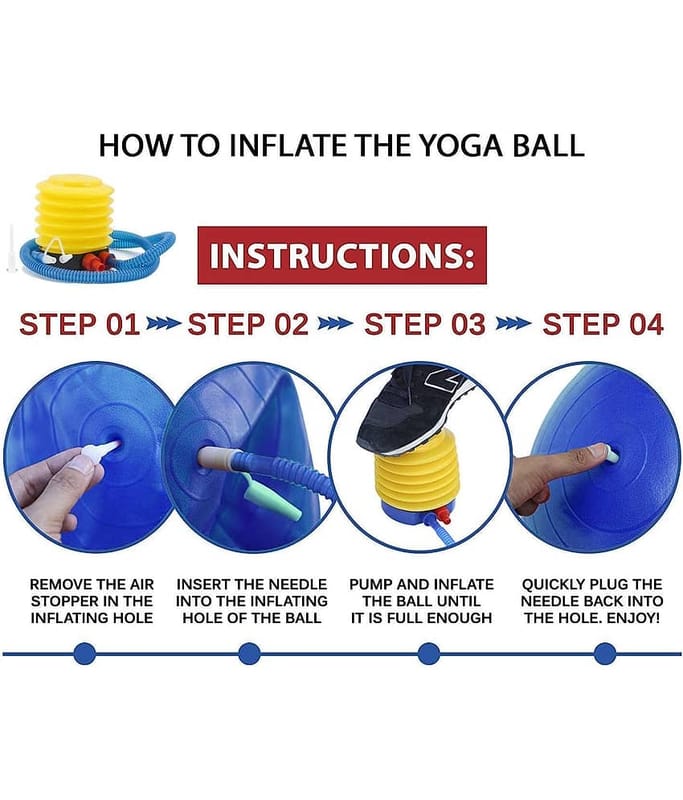 HOW TO INFLATE THE YOGA BALL

INSTRUCTIONS:

STEP 01 STEP 02 STEP 03 STEP 04

REMOVE THE AIR STOPPER IN THE INFLATING HOLE

INSERT THE NEEDLE INTO THE INFLATING HOLE OF THE BALL

PUMP AND INFLATE THE BALL UNTIL IT IS FULL ENOUGH

QUICKLY PLUG THE NEEDLE BACK INTO THE HOLE. ENJOY!