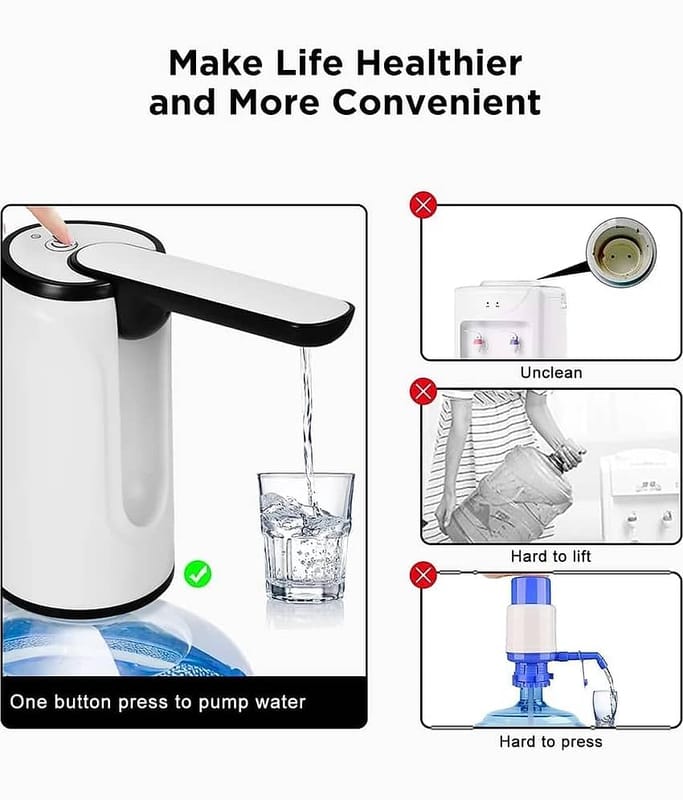 Make Life Healthier and More Convenient

One button press to pump water

Unclean

Hard to lift

Hard to press