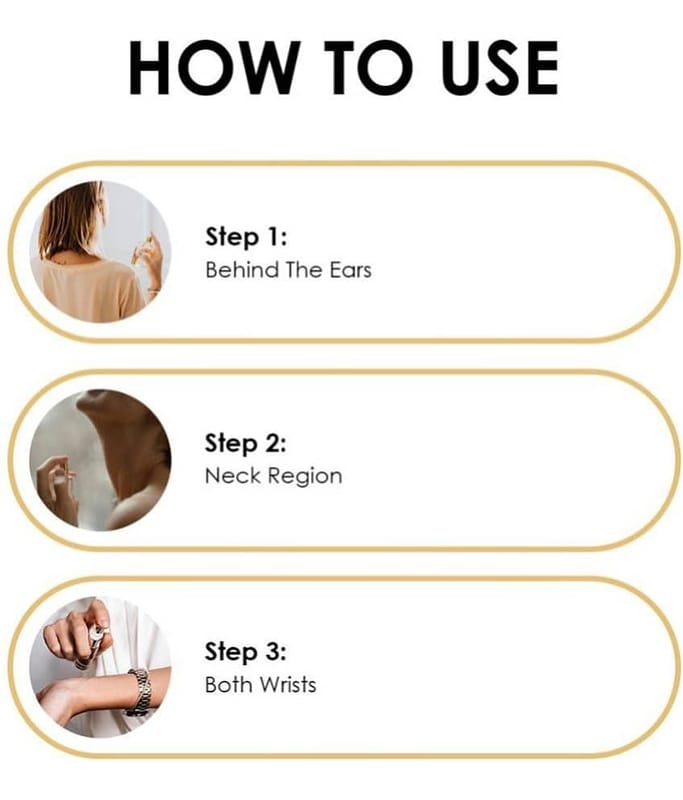 HOW TO USE

Step 1:
Behind The Ears

Step 2:
Neck Region

Step 3:
Both Wrists