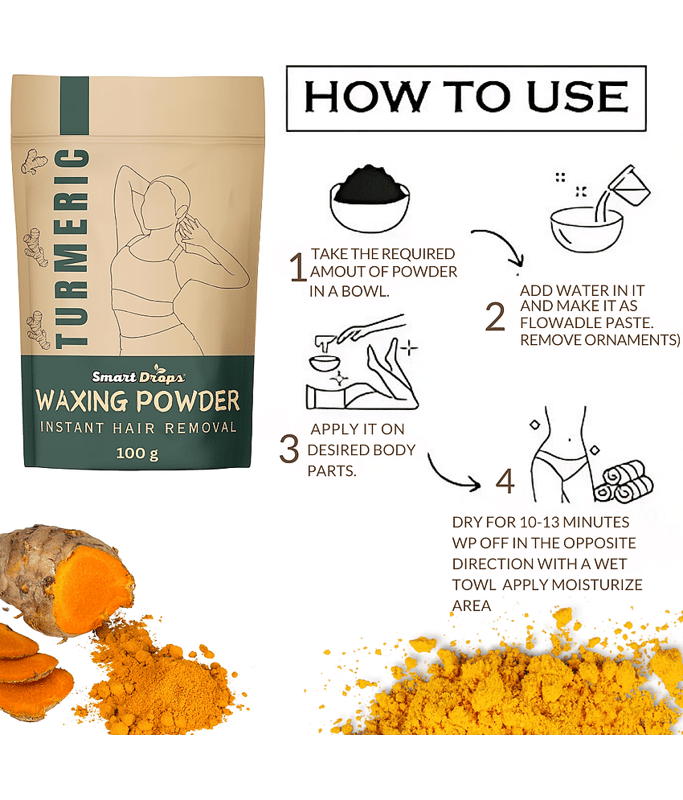 TURMERIC

Smart Drops

WAXING POWDER

INSTANT HAIR REMOVAL

100 g

HOW TO USE

1 TAKE THE REQUIRED AMOUT OF POWDER IN A BOWL.

2 ADD WATER IN IT AND MAKE IT AS FLOWADLE PASTE. REMOVE ORNAMENTS)

3 APPLY IT ON DESIRED BODY PARTS.

4

DRY FOR 10-13 MINUTES WP OFF IN THE OPPOSITE DIRECTION WITH A WET TOWL APPLY MOISTURIZE AREA