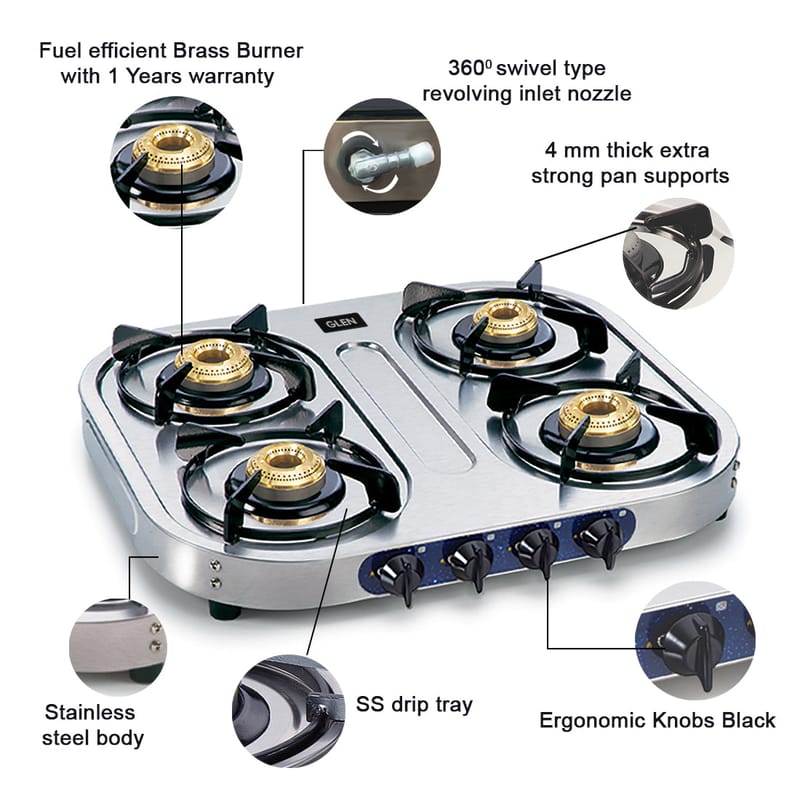 Fuel efficient Brass Burner with 1 Years warranty

$360^0$ swivel type revolving inlet nozzle

4 mm thick extra strong pan supports

GLEN

Stainless steel body

SS drip tray

Ergonomic Knobs Black