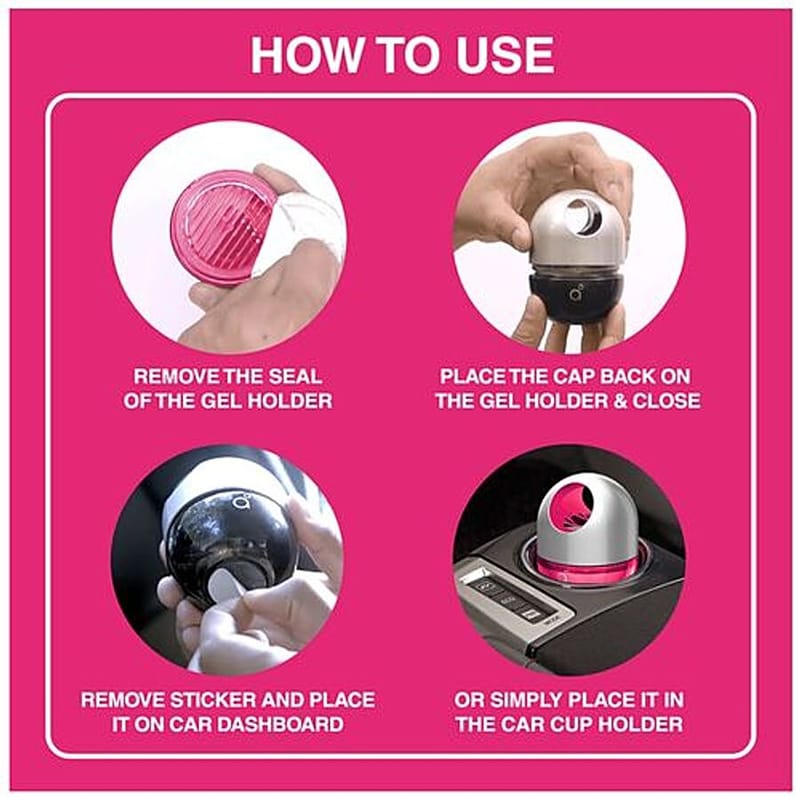 HOW TO USE

REMOVE THE SEAL OF THE GEL HOLDER

PLACE THE CAP BACK ON THE GEL HOLDER & CLOSE

REMOVE STICKER AND PLACE IT ON CAR DASHBOARD

OR SIMPLY PLACE IT IN THE CAR CUP HOLDER