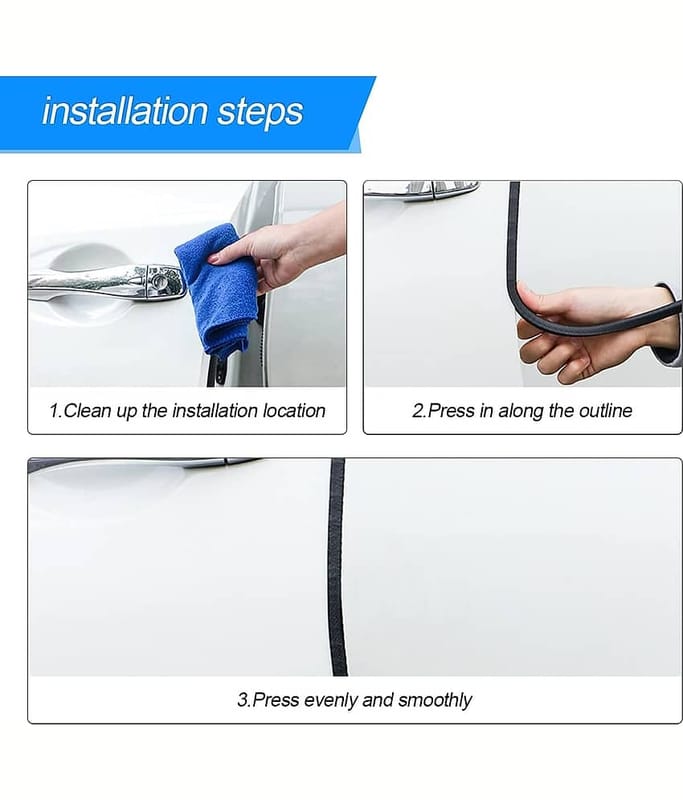 installation steps

1.Clean up the installation location

2.Press in along the outline

3.Press evenly and smoothly