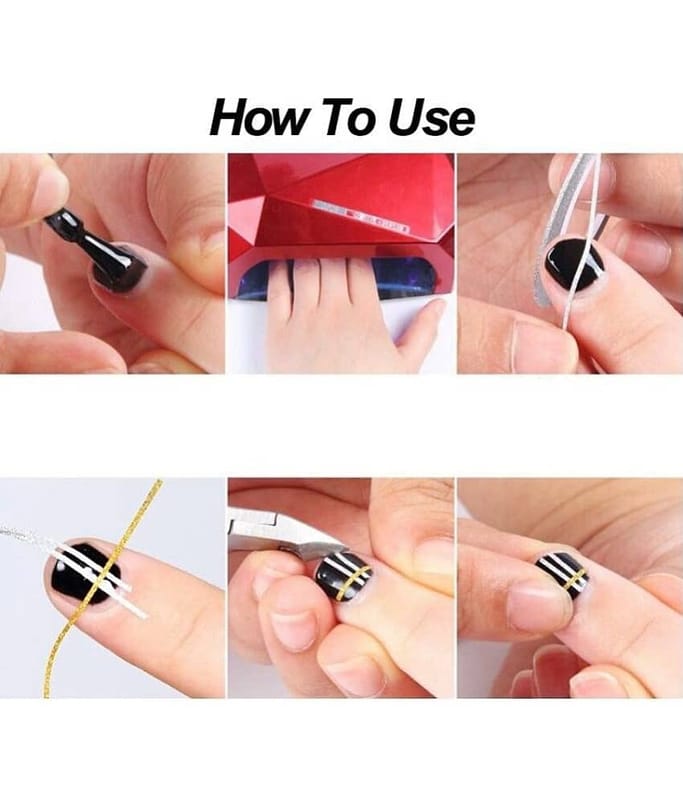 How To Use