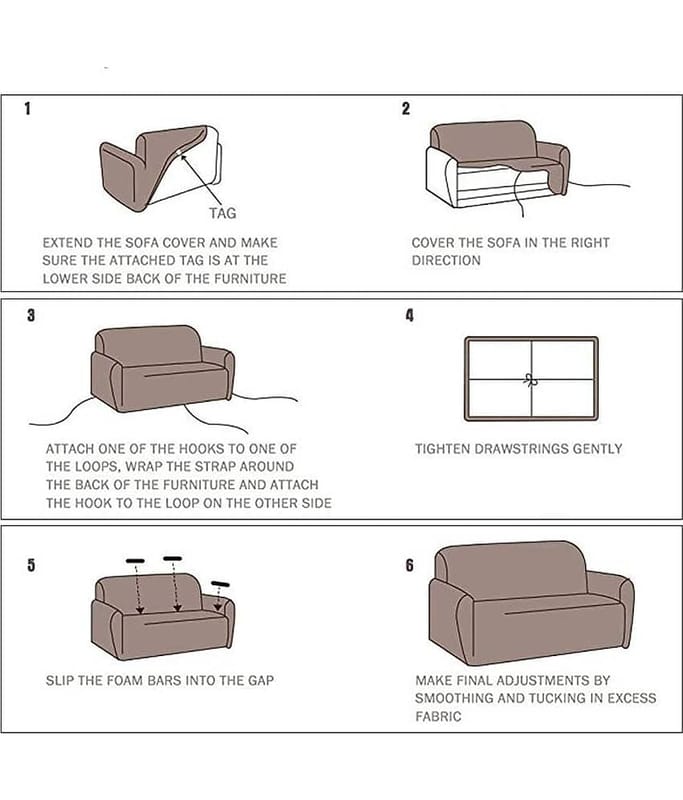 1

TAG

EXTEND THE SOFA COVER AND MAKE SURE THE ATTACHED TAG IS AT THE LOWER SIDE BACK OF THE FURNITURE

2

COVER THE SOFA IN THE RIGHT DIRECTION

3

ATTACH ONE OF THE HOOKS TO ONE OF THE LOOPS, WRAP THE STRAP AROUND THE BACK OF THE FURNITURE AND ATTACH THE HOOK TO THE LOOP ON THE OTHER SIDE

4

TIGHTEN DRAWSTRINGS GENTLY

5

SLIP THE FOAM BARS INTO THE GAP

6

MAKE FINAL ADJUSTMENTS BY SMOOTHING AND TUCKING IN EXCESS FABRIC