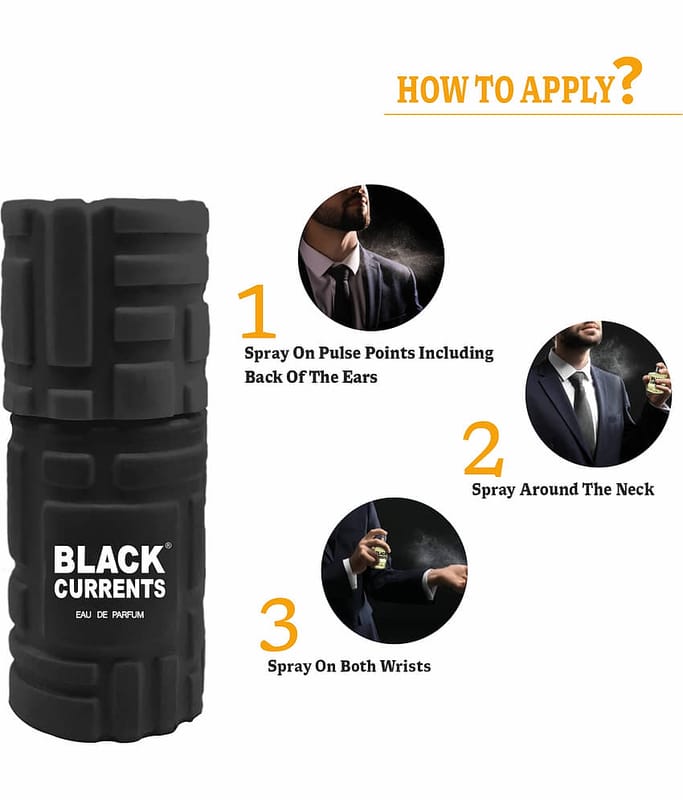 HOW TO APPLY?

BLACK®
CURRENTS
EAU DE PARFUM

1
Spray On Pulse Points Including Back Of The Ears

2
Spray Around The Neck

3
Spray On Both Wrists