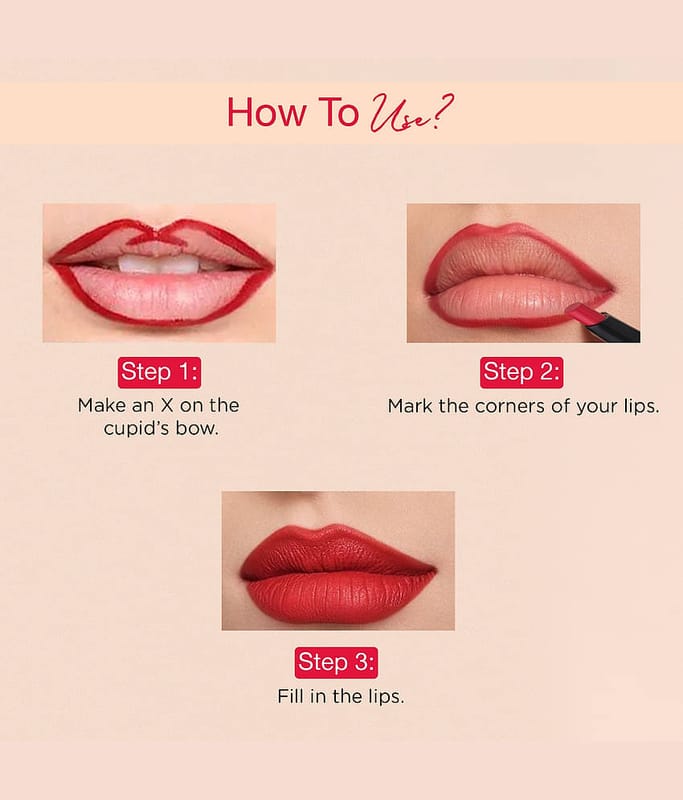 How To Use?

Step 1:
Make an X on the cupid's bow.

Step 2:
Mark the corners of your lips.

Step 3:
Fill in the lips.