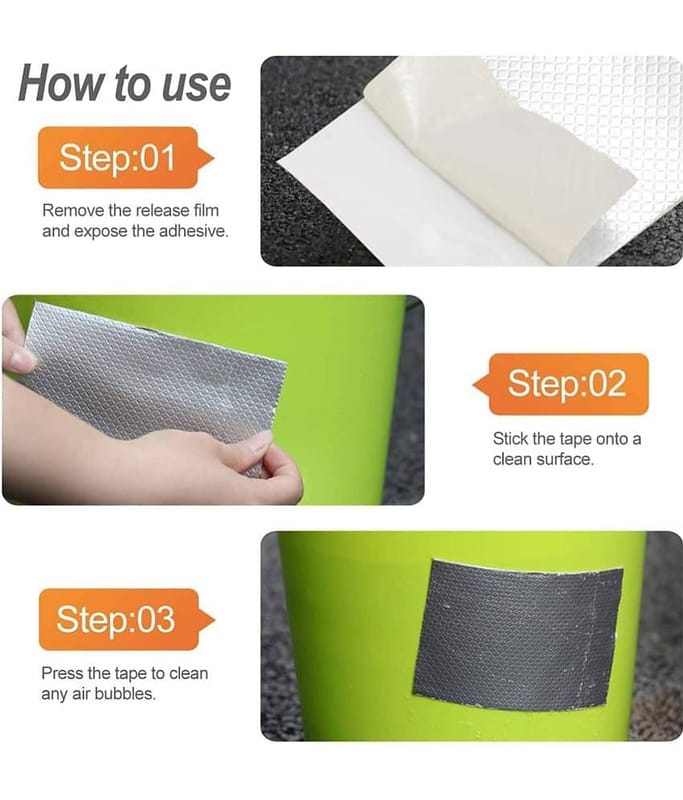 How to use

Step:01

Remove the release film and expose the adhesive.

Step:02

Stick the tape onto a clean surface.

Step:03

Press the tape to clean any air bubbles.