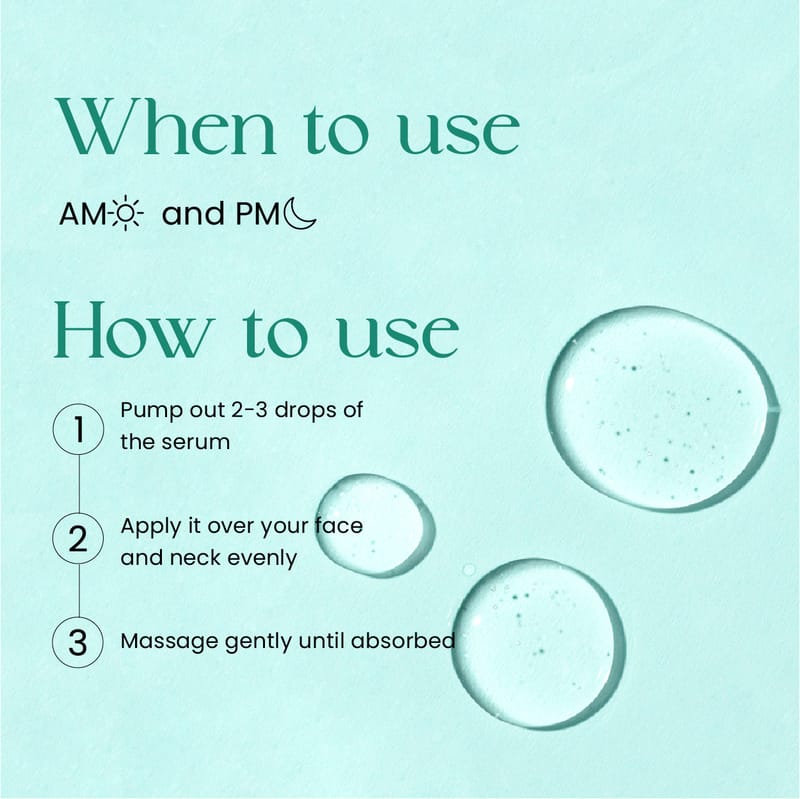 When to use

AM and PM

How to use

1 Pump out 2-3 drops of the serum

2 Apply it over your face and neck evenly

3 Massage gently until absorbed