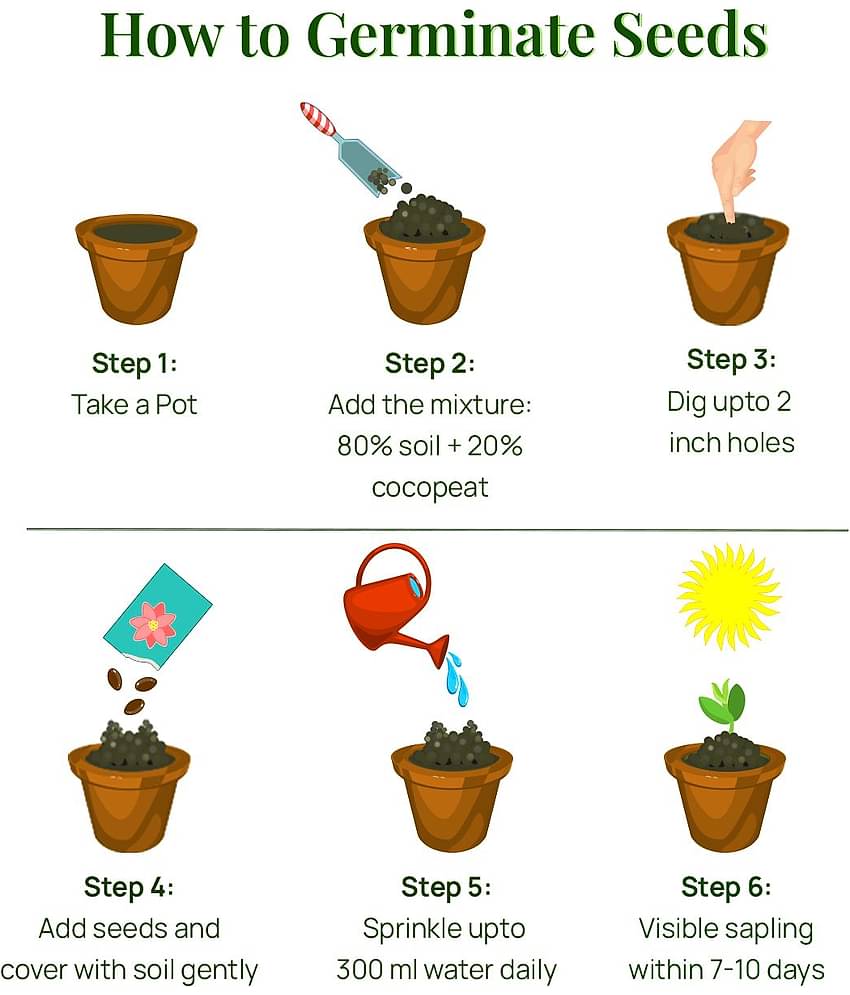 How to Germinate Seeds

Step 1:
Take a Pot

Step 2:
Add the mixture: 80% soil + 20% cocopeat

Step 3:
Dig upto 2 inch holes

Step 4:
Add seeds and cover with soil gently

Step 5:
Sprinkle upto 300 ml water daily

Step 6:
Visible sapling within 7-10 days