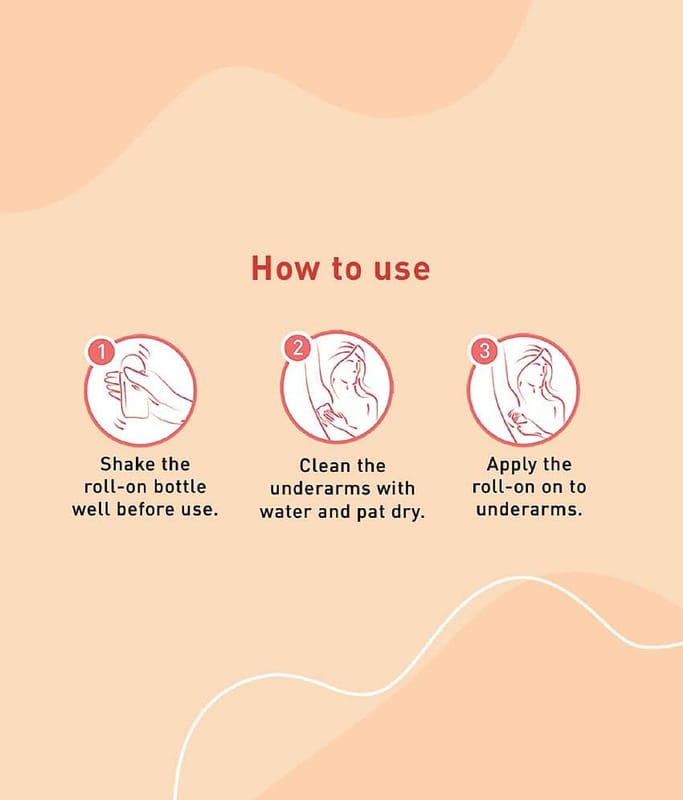 How to use

1
Shake the roll-on bottle well before use.

2
Clean the underarms with water and pat dry.

3
Apply the roll-on on to underarms.