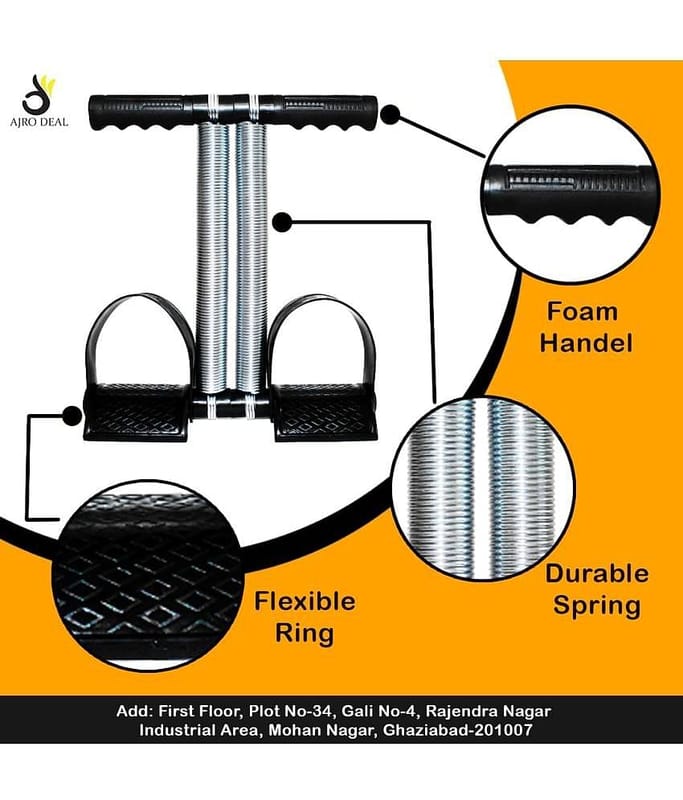 AJRO DEAL

Foam Handel

Durable Spring

Flexible Ring

Add: First Floor, Plot No-34, Gali No-4, Rajendra Nagar Industrial Area, Mohan Nagar, Ghaziabad-201007