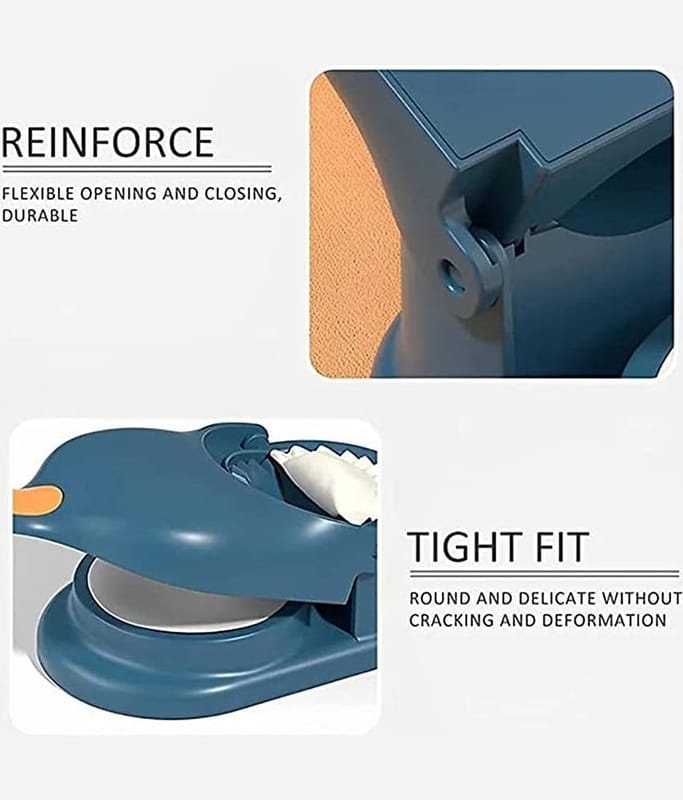 REINFORCE

FLEXIBLE OPENING AND CLOSING, DURABLE

TIGHT FIT

ROUND AND DELICATE WITHOUT CRACKING AND DEFORMATION