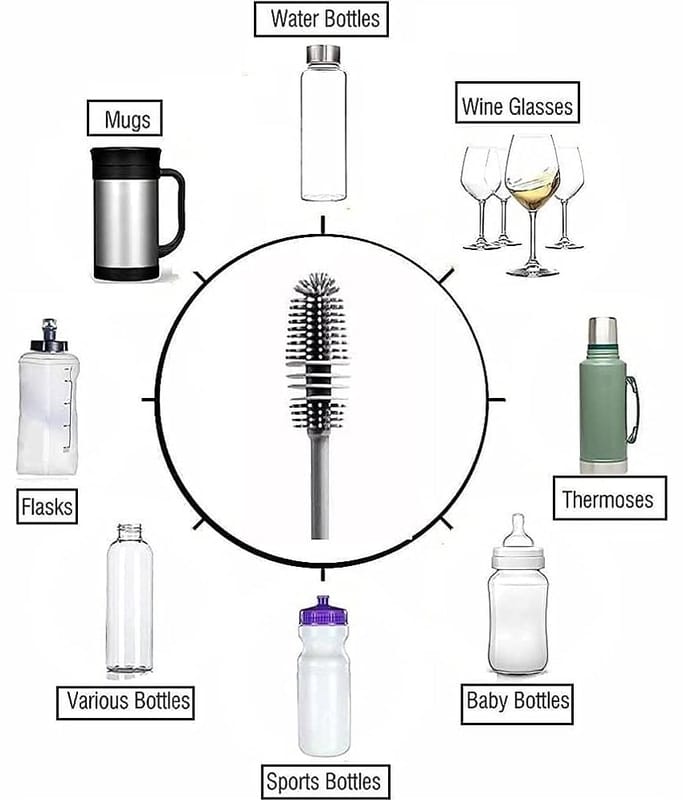 Water Bottles

Mugs

Wine Glasses

Flasks

Thermoses

Various Bottles

Baby Bottles

Sports Bottles