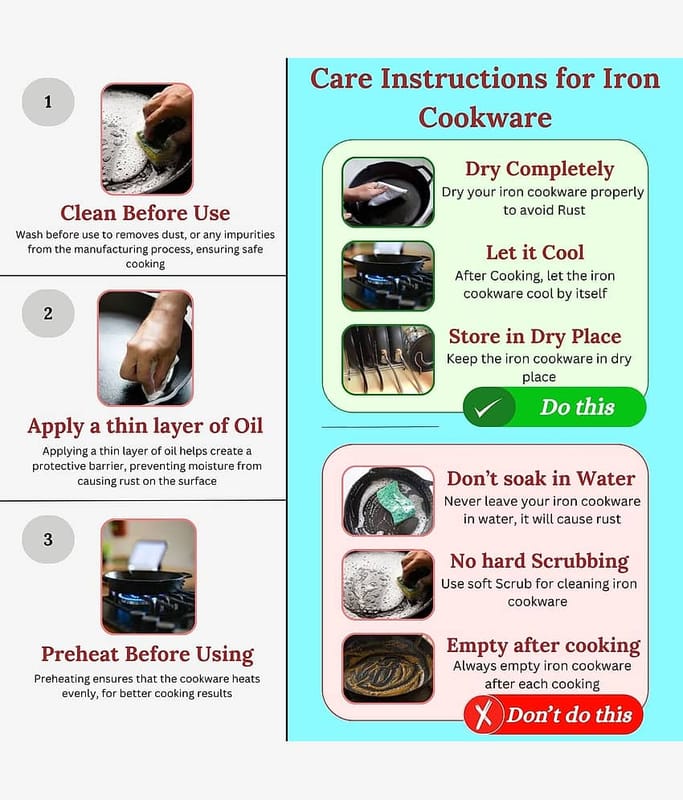 1

Clean Before Use

Wash before use to removes dust, or any impurities from the manufacturing process, ensuring safe cooking

2

Apply a thin layer of Oil

Applying a thin layer of oil helps create a protective barrier, preventing moisture from causing rust on the surface

3

Preheat Before Using

Preheating ensures that the cookware heats evenly, for better cooking results

Care Instructions for Iron Cookware

Dry Completely

Dry your iron cookware properly to avoid Rust

Let it Cool

After Cooking, let the iron cookware cool by itself

Store in Dry Place

Keep the iron cookware in dry place

Do this

Don't soak in Water

Never leave your iron cookware in water, it will cause rust

No hard Scrubbing

Use soft Scrub for cleaning iron cookware

Empty after cooking

Always empty iron cookware after each cooking

Don't do this