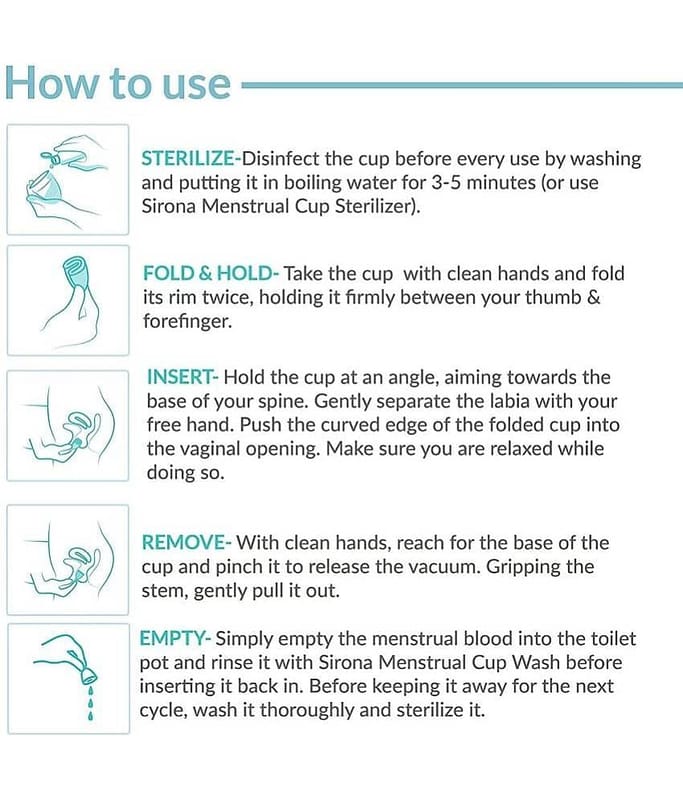 How to use

STERILIZE-Disinfect the cup before every use by washing and putting it in boiling water for 3-5 minutes (or use Sirona Menstrual Cup Sterilizer).

FOLD & HOLD- Take the cup with clean hands and fold its rim twice, holding it firmly between your thumb & forefinger.

INSERT- Hold the cup at an angle, aiming towards the base of your spine. Gently separate the labia with your free hand. Push the curved edge of the folded cup into the vaginal opening. Make sure you are relaxed while doing so.

REMOVE- With clean hands, reach for the base of the cup and pinch it to release the vacuum. Gripping the stem, gently pull it out.

EMPTY- Simply empty the menstrual blood into the toilet pot and rinse it with Sirona Menstrual Cup Wash before inserting it back in. Before keeping it away for the next cycle, wash it thoroughly and sterilize it.