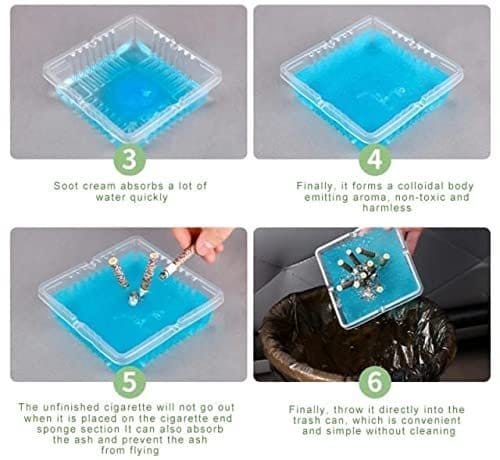 3

Soot cream absorbs a lot of water quickly

4

Finally, it forms a colloidal body emitting aroma, non-toxic and harmless

5

The unfinished cigarette will not go out when it is placed on the cigarette end sponge section It can also absorb the ash and prevent the ash from flying

6

Finally, throw it directly into the trash can, which is convenient and simple without cleaning