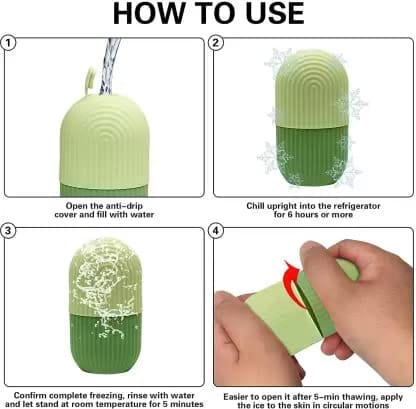 HOW TO USE

1

Open the anti-drip cover and fill with water

2

Chill upright into the refrigerator for 6 hours or more

3

Confirm complete freezing, rinse with water and let stand at room temperature for 5 minutes

4

Easier to open it after 5-min thawing, apply the ice to the skin in circular motions