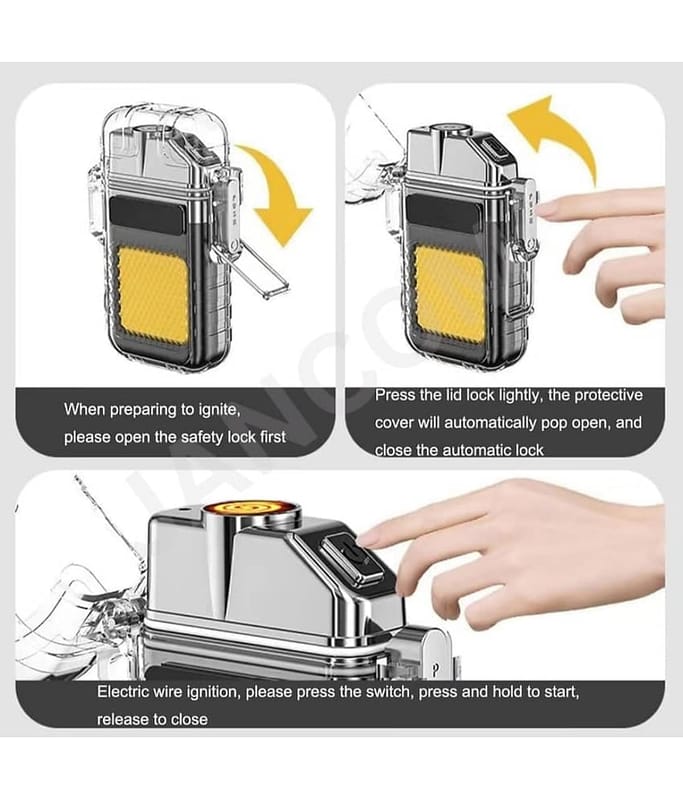 When preparing to ignite, please open the safety lock first

Press the lid lock lightly, the protective cover will automatically pop open, and close the automatic lock

Electric wire ignition, please press the switch, press and hold to start, release to close