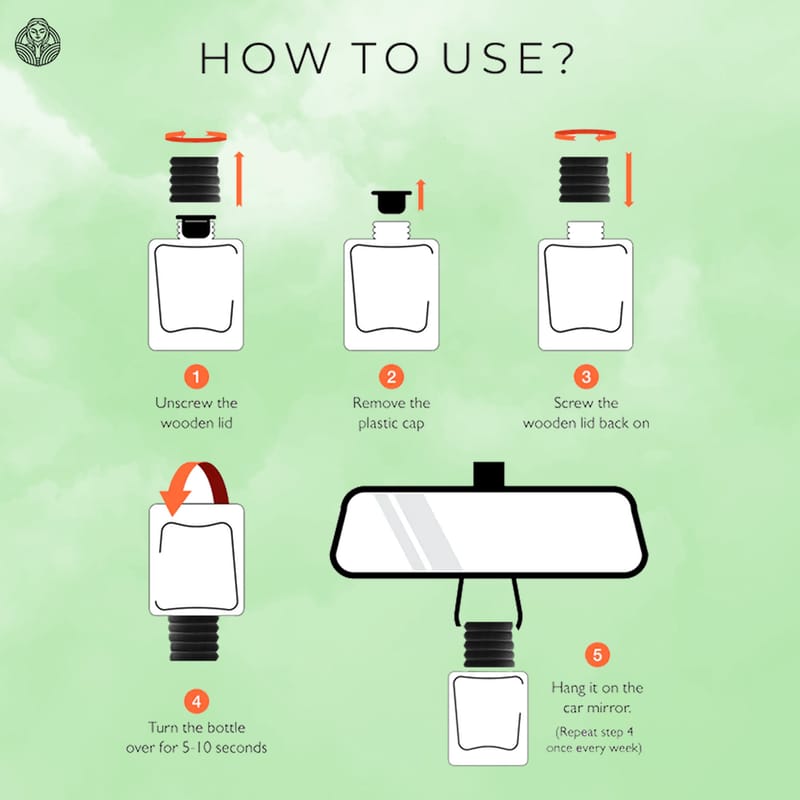 HOW TO USE?

1
Unscrew the wooden lid

2
Remove the plastic cap

3
Screw the wooden lid back on

4
Turn the bottle over for 5-10 seconds

5
Hang it on the car mirror.
(Repeat step 4 once every week)