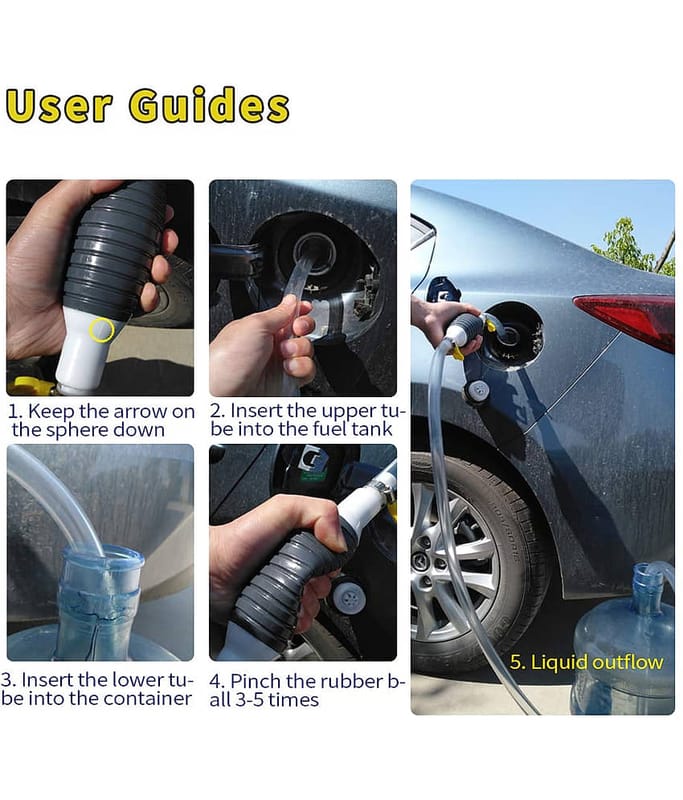 User Guides

1. Keep the arrow on the sphere down

2. Insert the upper tube into the fuel tank

3. Insert the lower tube into the container

4. Pinch the rubber ball 3-5 times

5. Liquid outflow