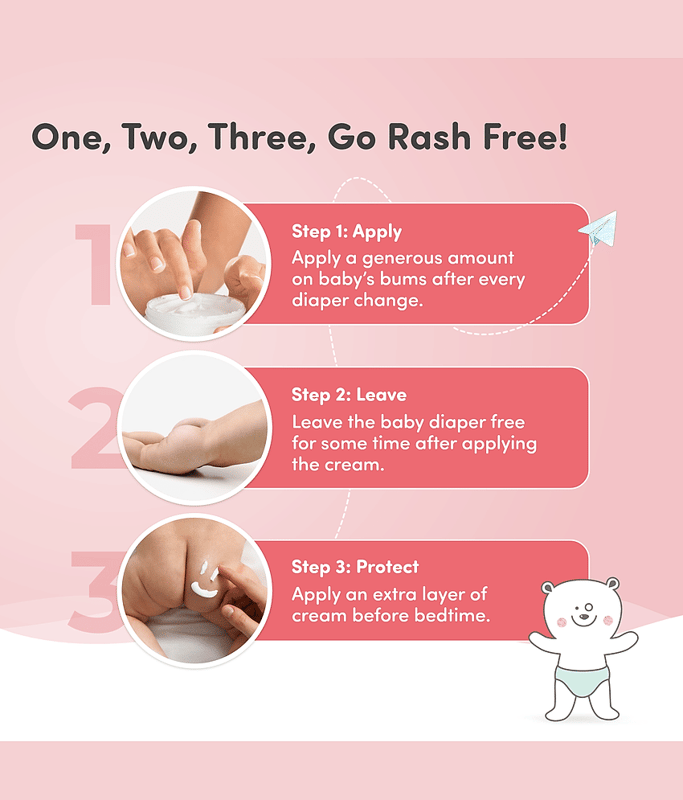 One, Two, Three, Go Rash Free!

1

Step 1: Apply
Apply a generous amount on baby's bums after every diaper change.

2

Step 2: Leave
Leave the baby diaper free for some time after applying the cream.

3

Step 3: Protect
Apply an extra layer of cream before bedtime.