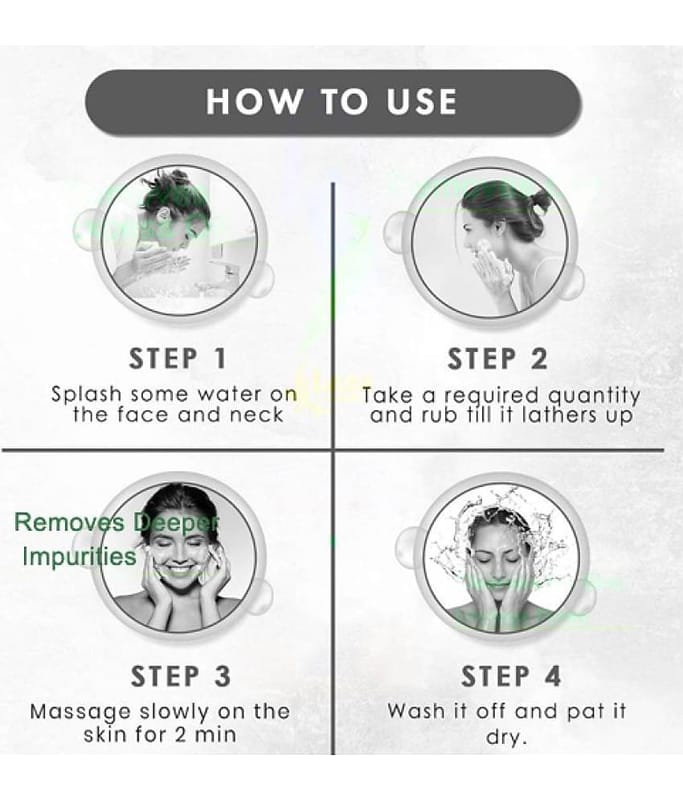 HOW TO USE

STEP 1
Splash some water on the face and neck

STEP 2
Take a required quantity and rub till it lathers up

Removes Deeper Impurities

STEP 3
Massage slowly on the skin for 2 min

STEP 4
Wash it off and pat it dry.