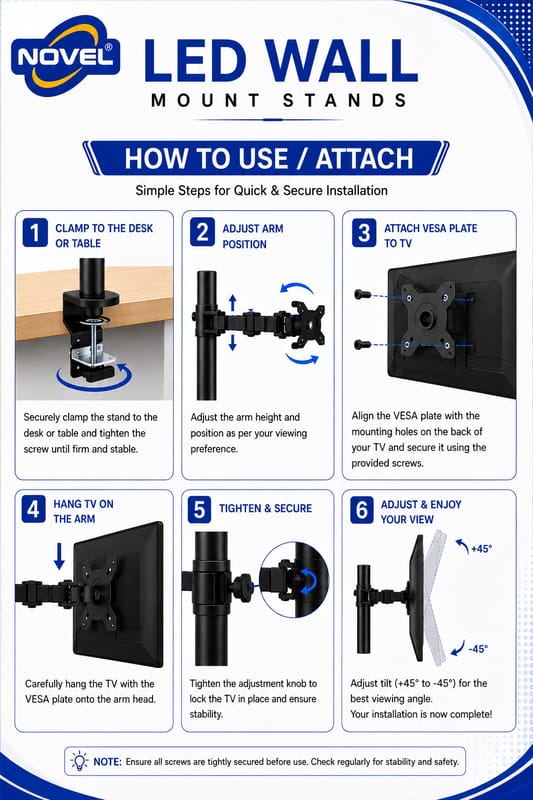 NOVEL®

LED WALL
MOUNT STANDS

HOW TO USE / ATTACH

Simple Steps for Quick & Secure Installation

1 CLAMP TO THE DESK OR TABLE

Securely clamp the stand to the desk or table and tighten the screw until firm and stable.

2 ADJUST ARM POSITION

Adjust the arm height and position as per your viewing preference.

3 ATTACH VESA PLATE TO TV

Align the VESA plate with the mounting holes on the back of your TV and secure it using the provided screws.

4 HANG TV ON THE ARM

Carefully hang the TV with the VESA plate onto the arm head.

5 TIGHTEN & SECURE

Tighten the adjustment knob to lock the TV in place and ensure stability.

6 ADJUST & ENJOY YOUR VIEW

+45°

-45°

Adjust tilt (+45° to -45°) for the best viewing angle.
Your installation is now complete!

NOTE: Ensure all screws are tightly secured before use. Check regularly for stability and safety.