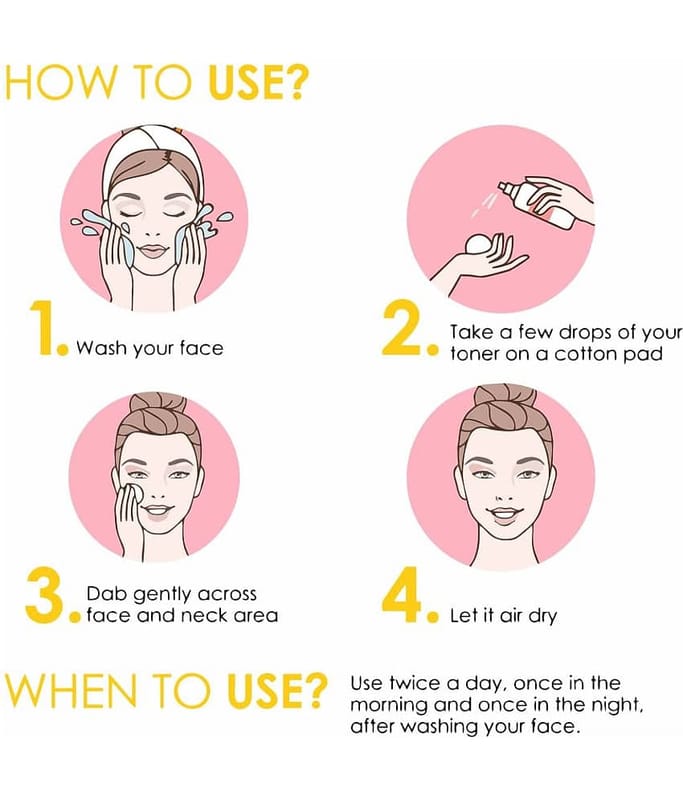 HOW TO USE?

1. Wash your face

2. Take a few drops of your toner on a cotton pad

3. Dab gently across face and neck area

4. Let it air dry

WHEN TO USE?

Use twice a day, once in the morning and once in the night, after washing your face.