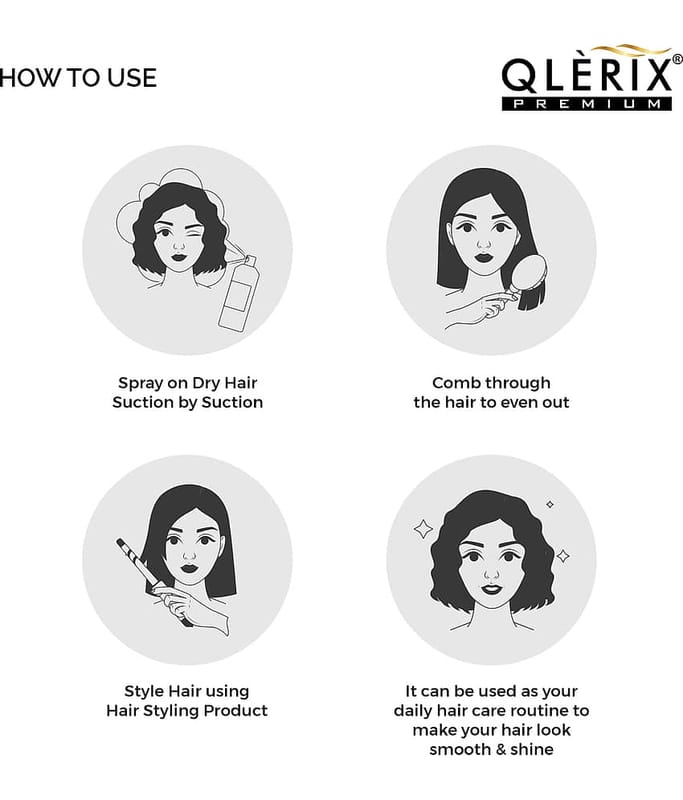 HOW TO USE

QLÈRIX®
PREMIUM

Spray on Dry Hair
Suction by Suction

Comb through
the hair to even out

Style Hair using
Hair Styling Product

It can be used as your
daily hair care routine to
make your hair look
smooth & shine