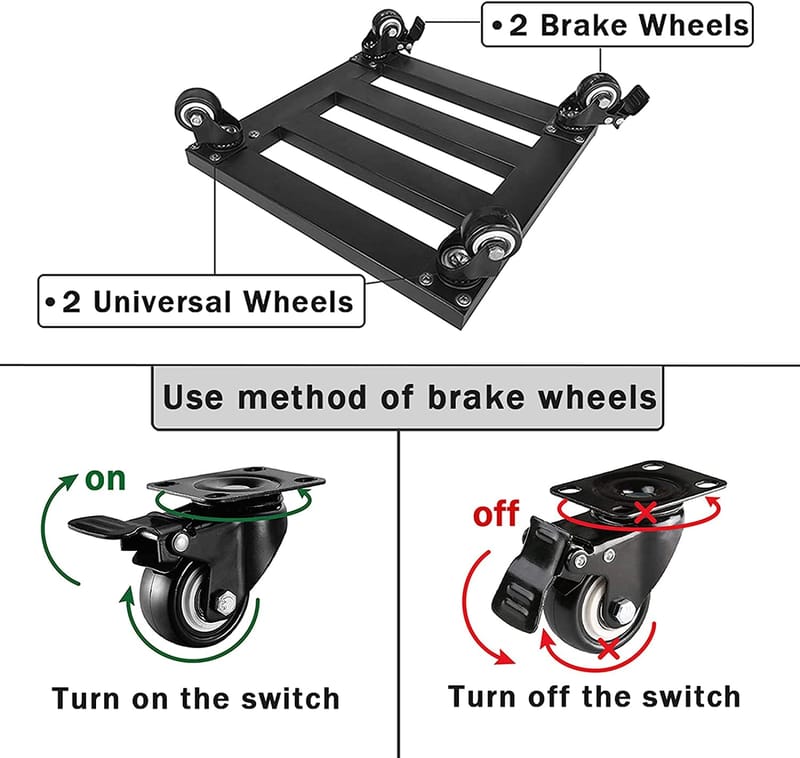 •2 Brake Wheels

•2 Universal Wheels

Use method of brake wheels

on

Turn on the switch

off

Turn off the switch