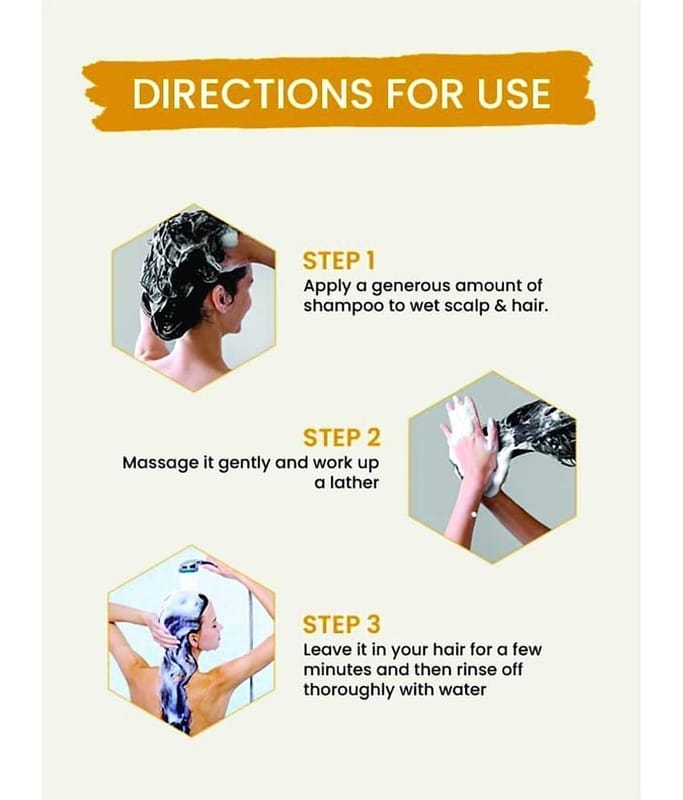 DIRECTIONS FOR USE

STEP 1
Apply a generous amount of shampoo to wet scalp & hair.

STEP 2
Massage it gently and work up a lather

STEP 3
Leave it in your hair for a few minutes and then rinse off thoroughly with water