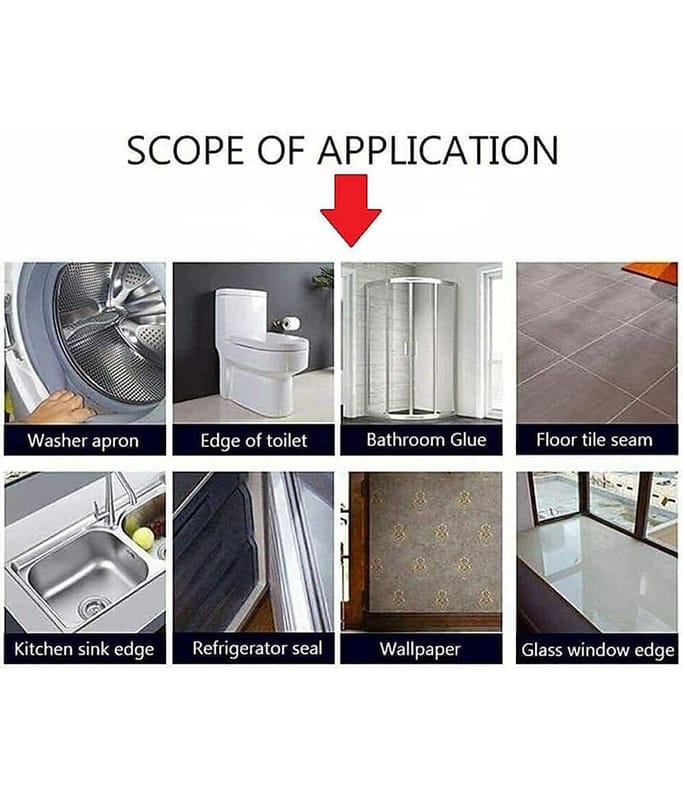 SCOPE OF APPLICATION

Washer apron

Edge of toilet

Bathroom Glue

Floor tile seam

Kitchen sink edge

Refrigerator seal

Wallpaper

Glass window edge