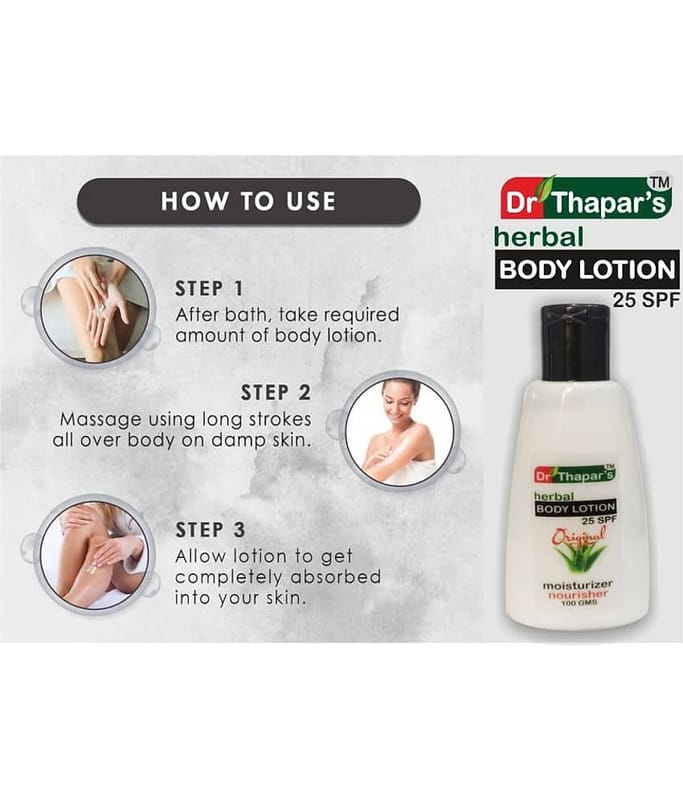 HOW TO USE

STEP 1
After bath, take required amount of body lotion.

STEP 2
Massage using long strokes all over body on damp skin.

STEP 3
Allow lotion to get completely absorbed into your skin.

Dr Thapar's TM
herbal
BODY LOTION
25 SPF

Dr Thapar's TM
herbal
BODY LOTION
25 SPF
Original
moisturizer
nourisher
100 GMS