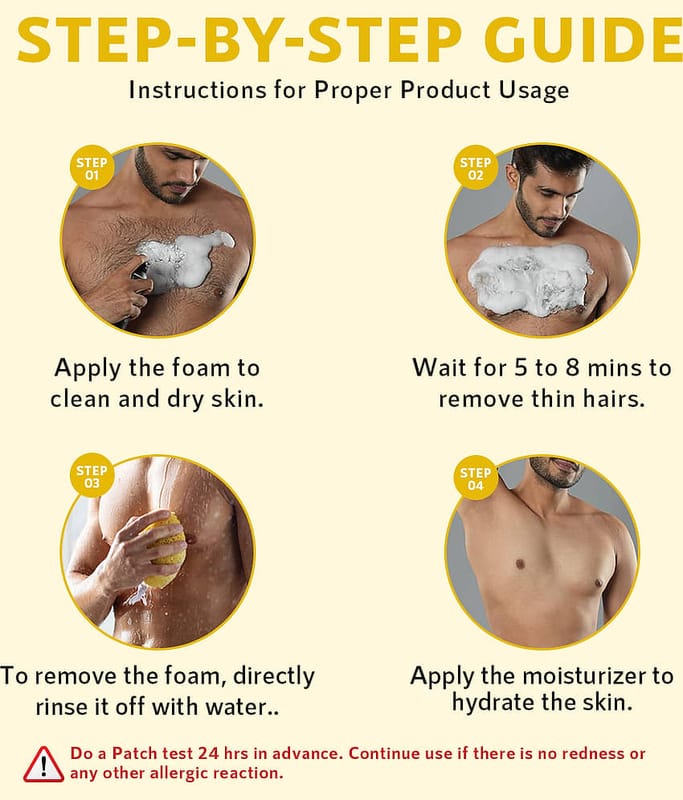 STEP-BY-STEP GUIDE
Instructions for Proper Product Usage

STEP 01
Apply the foam to clean and dry skin.

STEP 02
Wait for 5 to 8 mins to remove thin hairs.

STEP 03
To remove the foam, directly rinse it off with water..

STEP 04
Apply the moisturizer to hydrate the skin.

Do a Patch test 24 hrs in advance. Continue use if there is no redness or any other allergic reaction.