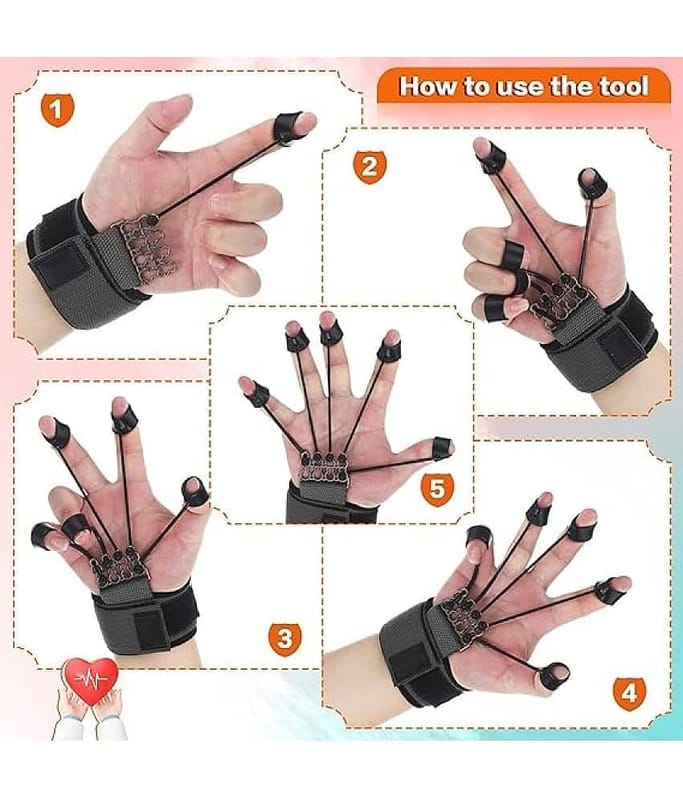 How to use the tool

1

2

5

3

4