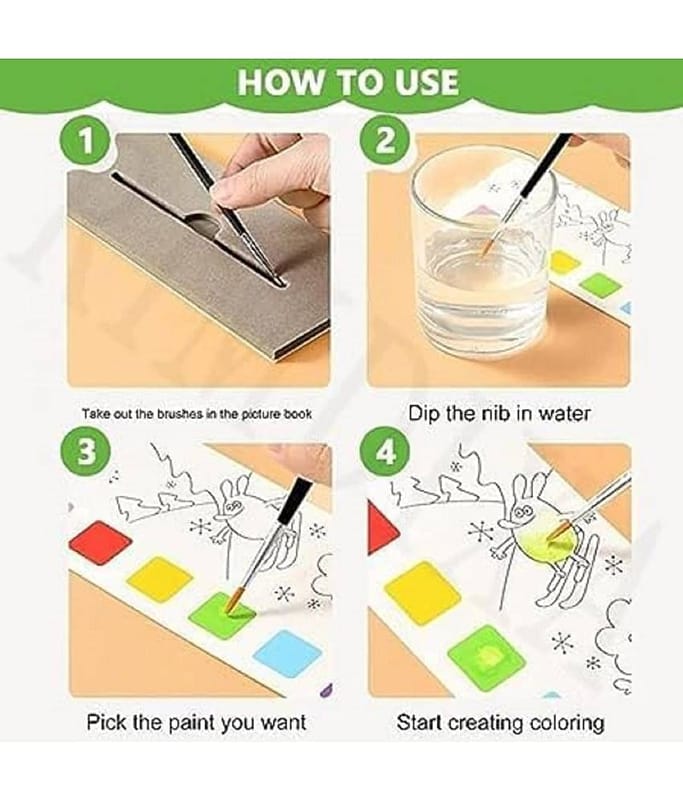 HOW TO USE

1

Take out the brushes in the picture book

2

Dip the nib in water

3

Pick the paint you want

4

Start creating coloring