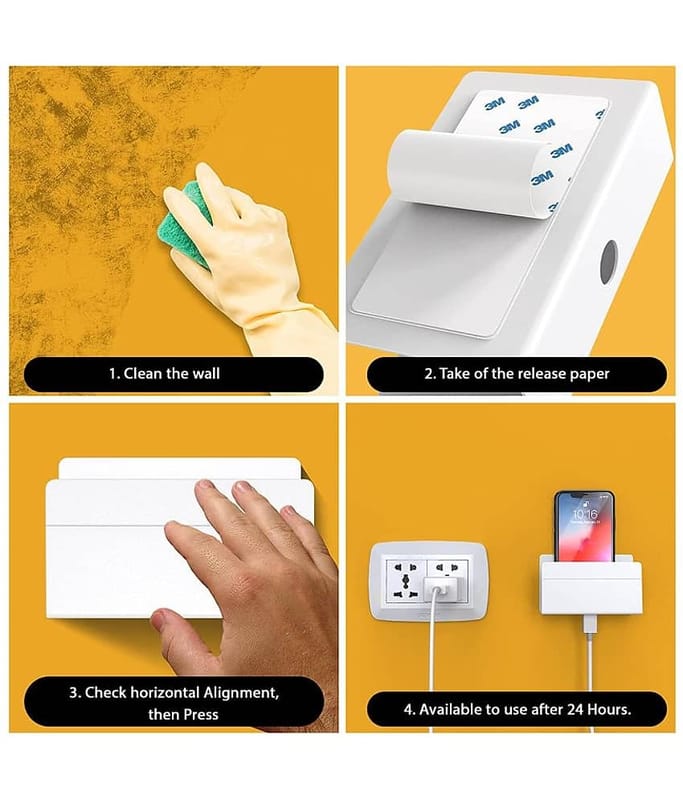 1. Clean the wall

3M 3M 3M 3M 3M 3M

2. Take of the release paper

3. Check horizontal Alignment, then Press

10:16

4. Available to use after 24 Hours.