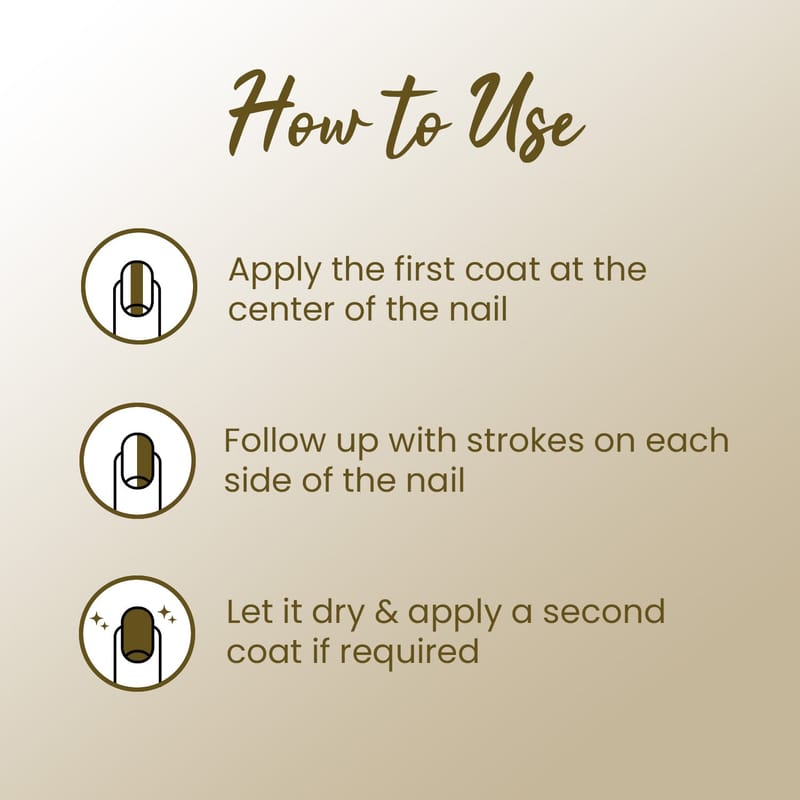 How to Use

Apply the first coat at the center of the nail

Follow up with strokes on each side of the nail

Let it dry & apply a second coat if required